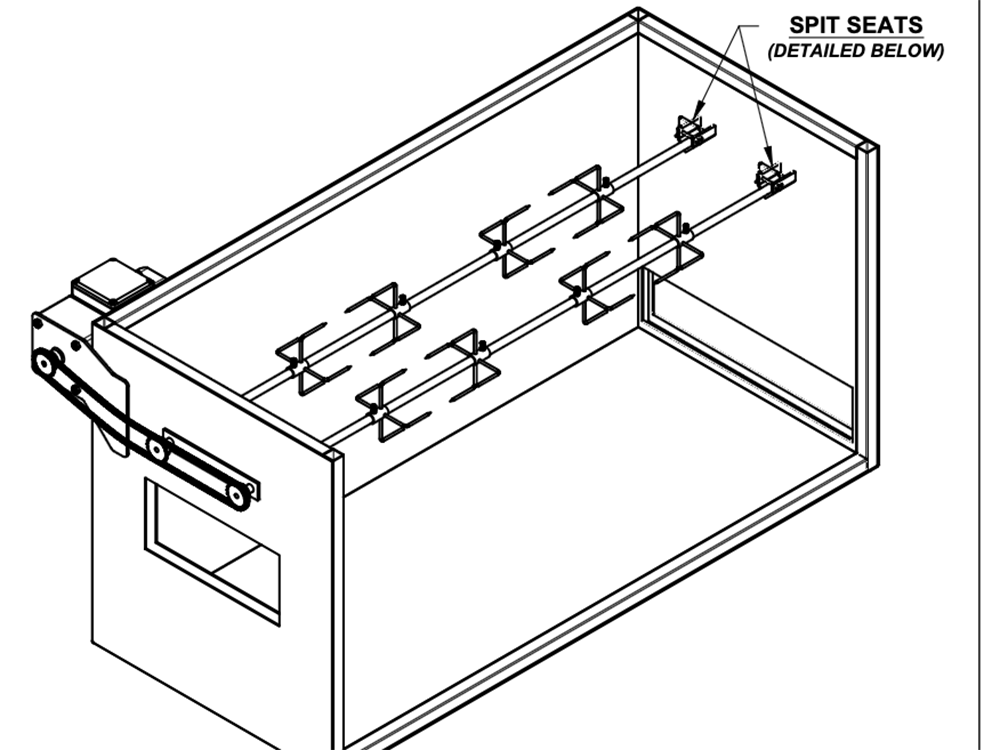 SPIT SEATS
(DETAILED BELOW)